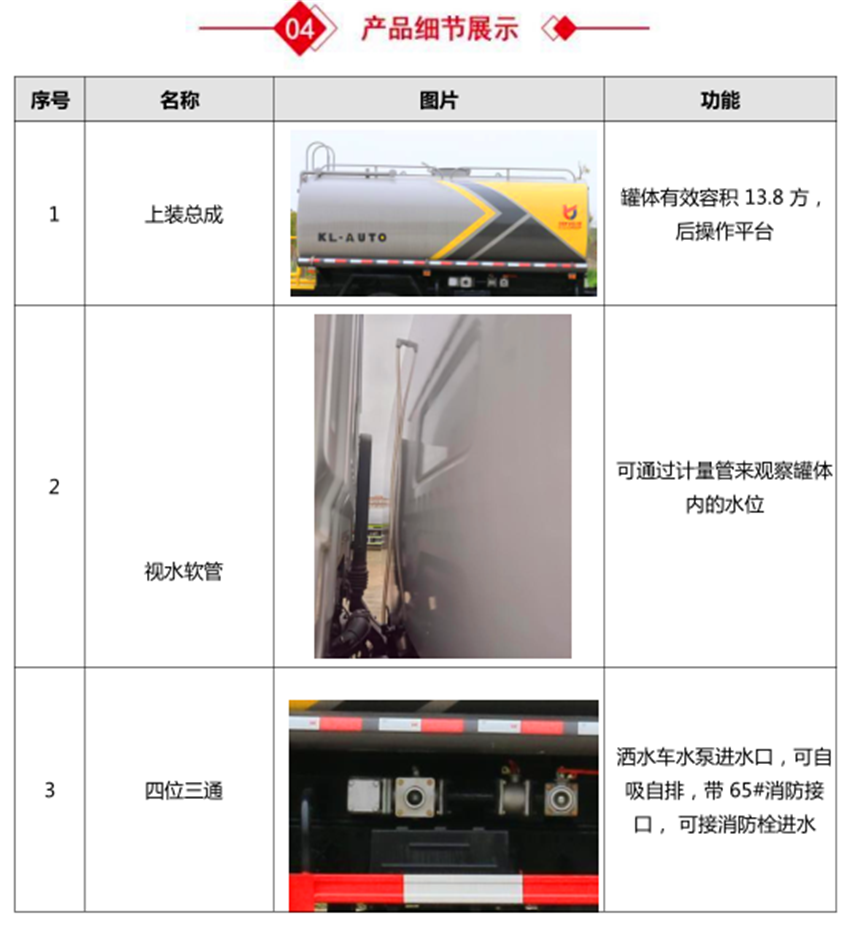 04 产品细节展示

| 序号 | 名称 | 图片 | 功能 |
|---|---|---|---|
| 1 | 上装总成 | KL-AUTO | 罐体有效容积 13.8 方，后操作平台 |
| 2 | 视水软管 | | 可通过计量管来观察罐体内的水位 |
| 3 | 四位三通 | | 洒水车水泵进水口，可自吸自排，带 65#消防接口，可接消防栓进水 |